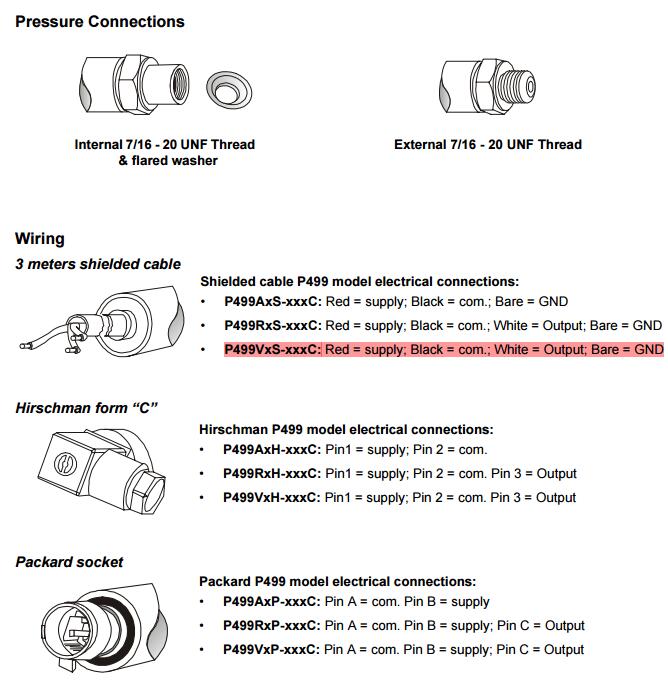 Pressure Connections

Internal 7/16 - 20 UNF Thread & flared washer

External 7/16 - 20 UNF Thread

Wiring

3 meters shielded cable

Shielded cable P499 model electrical connections:
• P499AxS-xxxC: Red = supply; Black = com.; Bare = GND
• P499RxS-xxxC: Red = supply; Black = com.; White = Output; Bare = GND
• P499VxS-xxxC: Red = supply; Black = com.; White = Output; Bare = GND

Hirschman form "C"

Hirschman P499 model electrical connections:
• P499AxH-xxxC: Pin1 = supply; Pin 2 = com.
• P499RxH-xxxC: Pin1 = supply; Pin 2 = com. Pin 3 = Output
• P499VxH-xxxC: Pin1 = supply; Pin 2 = com. Pin 3 = Output

Packard socket

Packard P499 model electrical connections:
• P499AxP-xxxC: Pin A = com. Pin B = supply
• P499RxP-xxxC: Pin A = com. Pin B = supply; Pin C = Output
• P499VxP-xxxC: Pin A = com. Pin B = supply; Pin C = Output